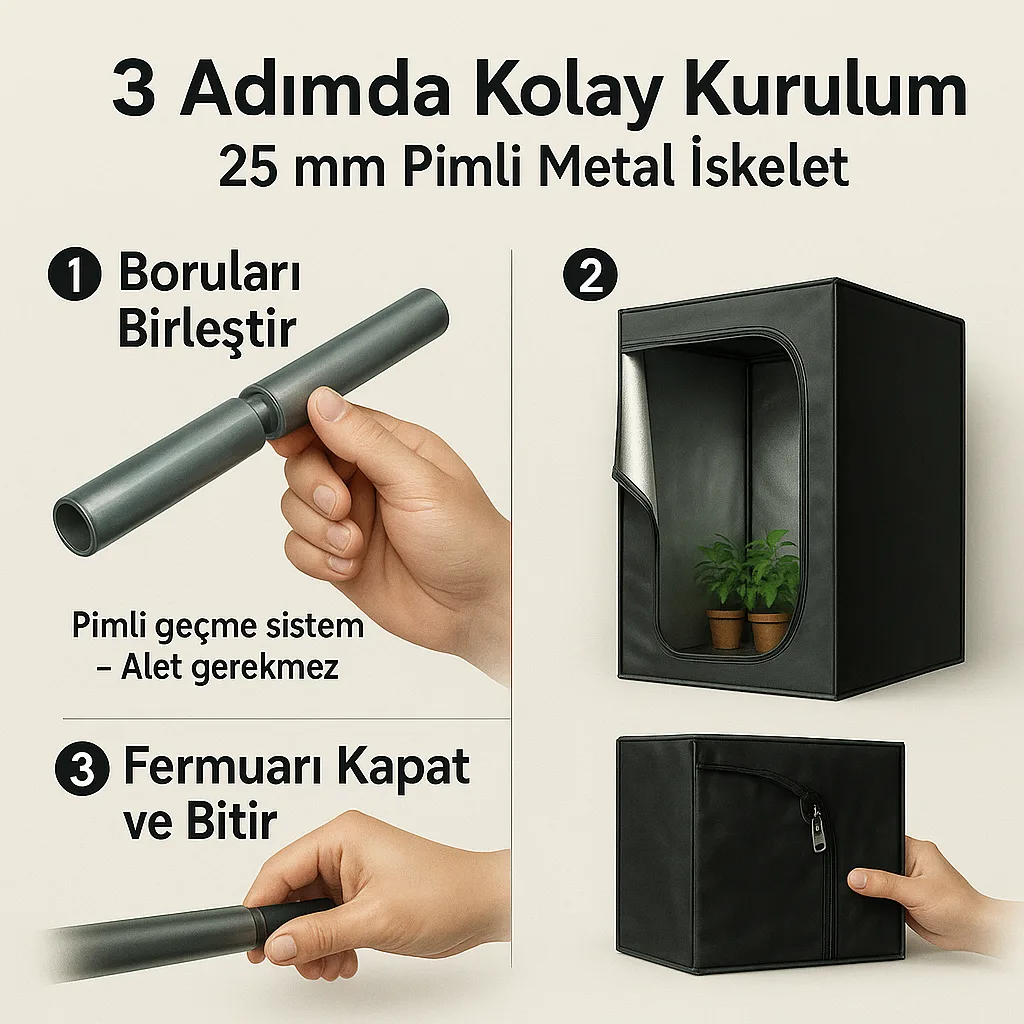 3 Adımda Kolay Kurulum
25 mm Pimli Metal İskelet

1 Boruları Birleştir

Pimli geçme sistem – Alet gerekmez

2

3 Fermuarı Kapat ve Bitir